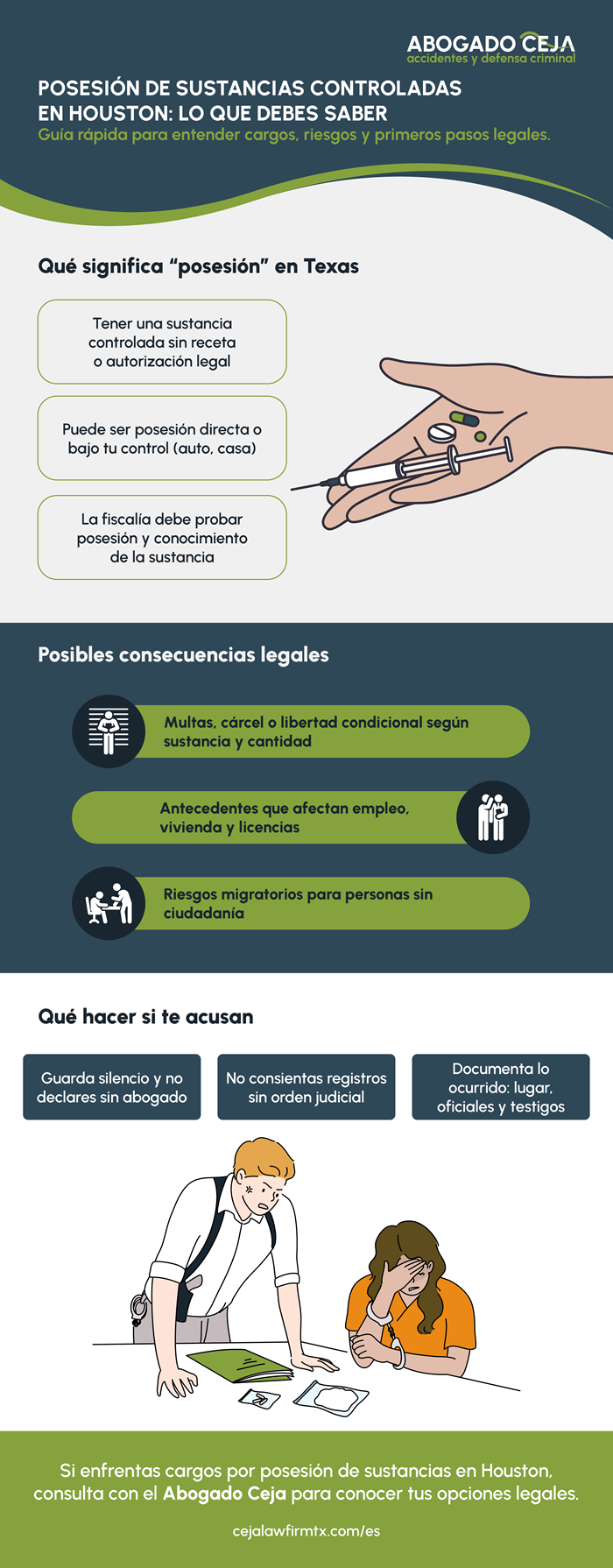 ABOGADO CEJA
accidentes y defensa criminal

POSESIÓN DE SUSTANCIAS CONTROLADAS EN HOUSTON: LO QUE DEBES SABER
Guía rápida para entender cargos, riesgos y primeros pasos legales.

Qué significa “posesión” en Texas

Tener una sustancia controlada sin receta o autorización legal

Puede ser posesión directa o bajo tu control (auto, casa)

La fiscalía debe probar posesión y conocimiento de la sustancia

Posibles consecuencias legales

Multas, cárcel o libertad condicional según sustancia y cantidad

Antecedentes que afectan empleo, vivienda y licencias

Riesgos migratorios para personas sin ciudadanía

Qué hacer si te acusan

Guarda silencio y no declares sin abogado

No consientas registros sin orden judicial

Documenta lo ocurrido: lugar, oficiales y testigos

Si enfrentas cargos por posesión de sustancias en Houston, consulta con el Abogado Ceja para conocer tus opciones legales.

cejalawfirmtx.com/es