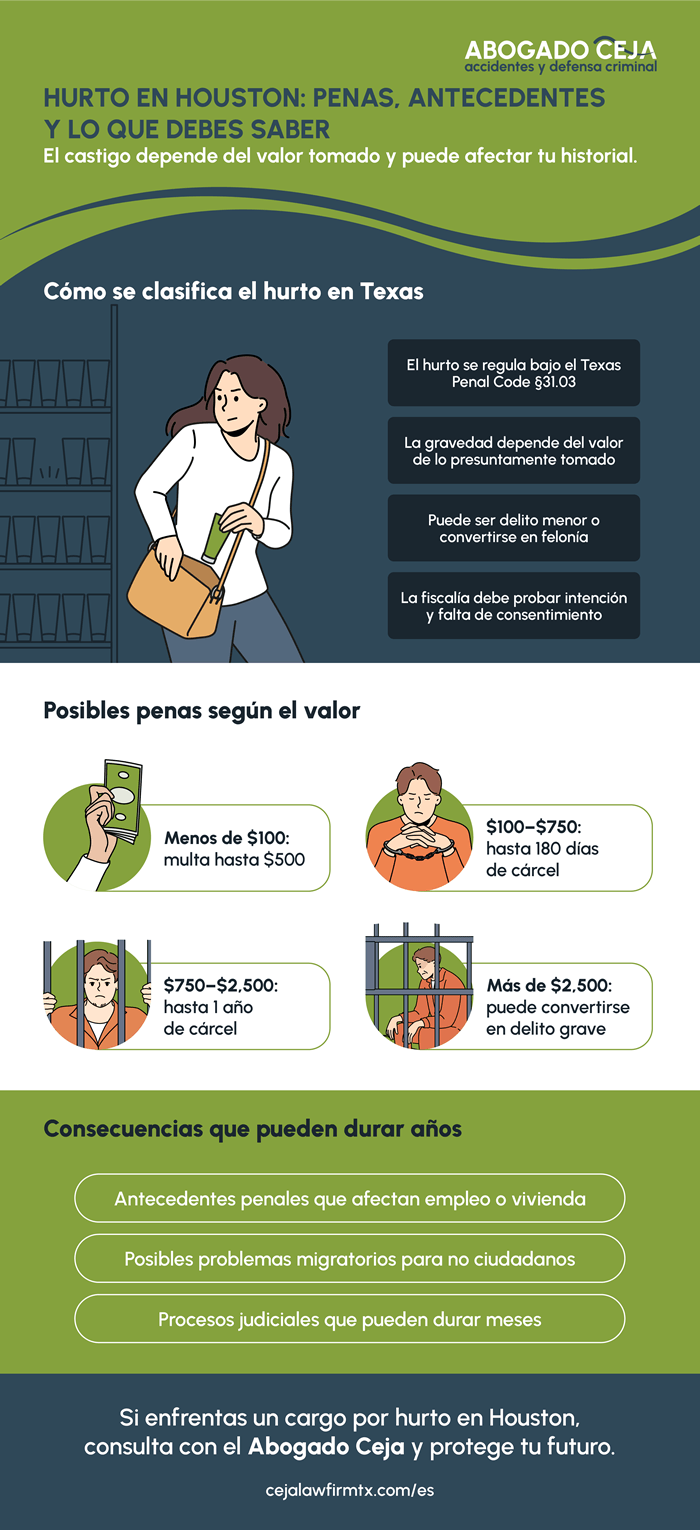 ABOGADO CEJA
accidentes y defensa criminal

HURTO EN HOUSTON: PENAS, ANTECEDENTES Y LO QUE DEBES SABER
El castigo depende del valor tomado y puede afectar tu historial.

Cómo se clasifica el hurto en Texas

El hurto se regula bajo el Texas Penal Code §31.03

La gravedad depende del valor de lo presuntamente tomado

Puede ser delito menor o convertirse en felonía

La fiscalía debe probar intención y falta de consentimiento

Posibles penas según el valor

Menos de $100: multa hasta $500

$100–$750: hasta 180 días de cárcel

$750–$2,500: hasta 1 año de cárcel

Más de $2,500: puede convertirse en delito grave

Consecuencias que pueden durar años

Antecedentes penales que afectan empleo o vivienda

Posibles problemas migratorios para no ciudadanos

Procesos judiciales que pueden durar meses

Si enfrentas un cargo por hurto en Houston, consulta con el Abogado Ceja y protege tu futuro.

cejalawfirmtx.com/es