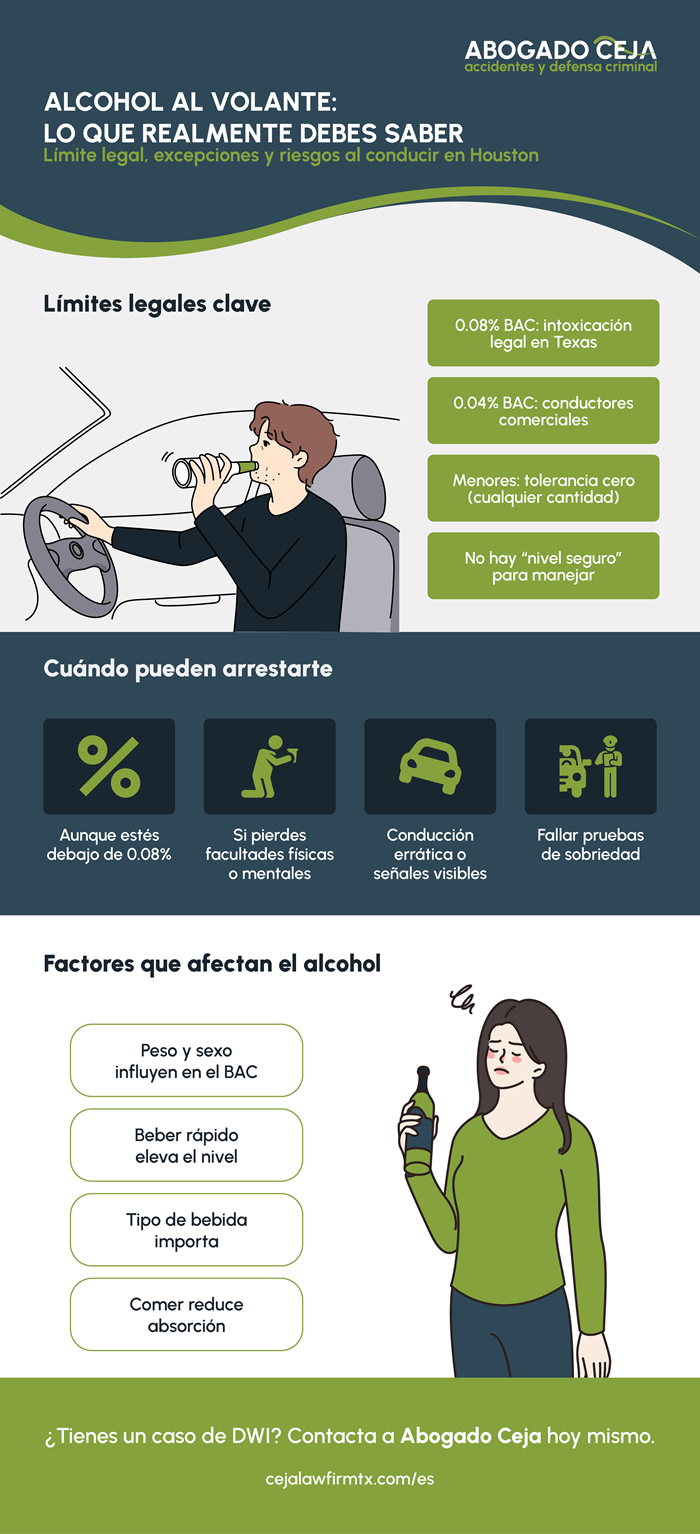 ABOGADO CEJA
accidentes y defensa criminal

ALCOHOL AL VOLANTE:
LO QUE REALMENTE DEBES SABER
Límite legal, excepciones y riesgos al conducir en Houston

Límites legales clave

0.08% BAC: intoxicación legal en Texas

0.04% BAC: conductores comerciales

Menores: tolerancia cero (cualquier cantidad)

No hay "nivel seguro" para manejar

Cuándo pueden arrestarte

Aunque estés debajo de 0.08%

Si pierdes facultades físicas o mentales

Conducción errática o señales visibles

Fallar pruebas de sobriedad

Factores que afectan el alcohol

Peso y sexo influyen en el BAC

Beber rápido eleva el nivel

Tipo de bebida importa

Comer reduce absorción

¿Tienes un caso de DWI? Contacta a Abogado Ceja hoy mismo.

cejalawfirmtx.com/es