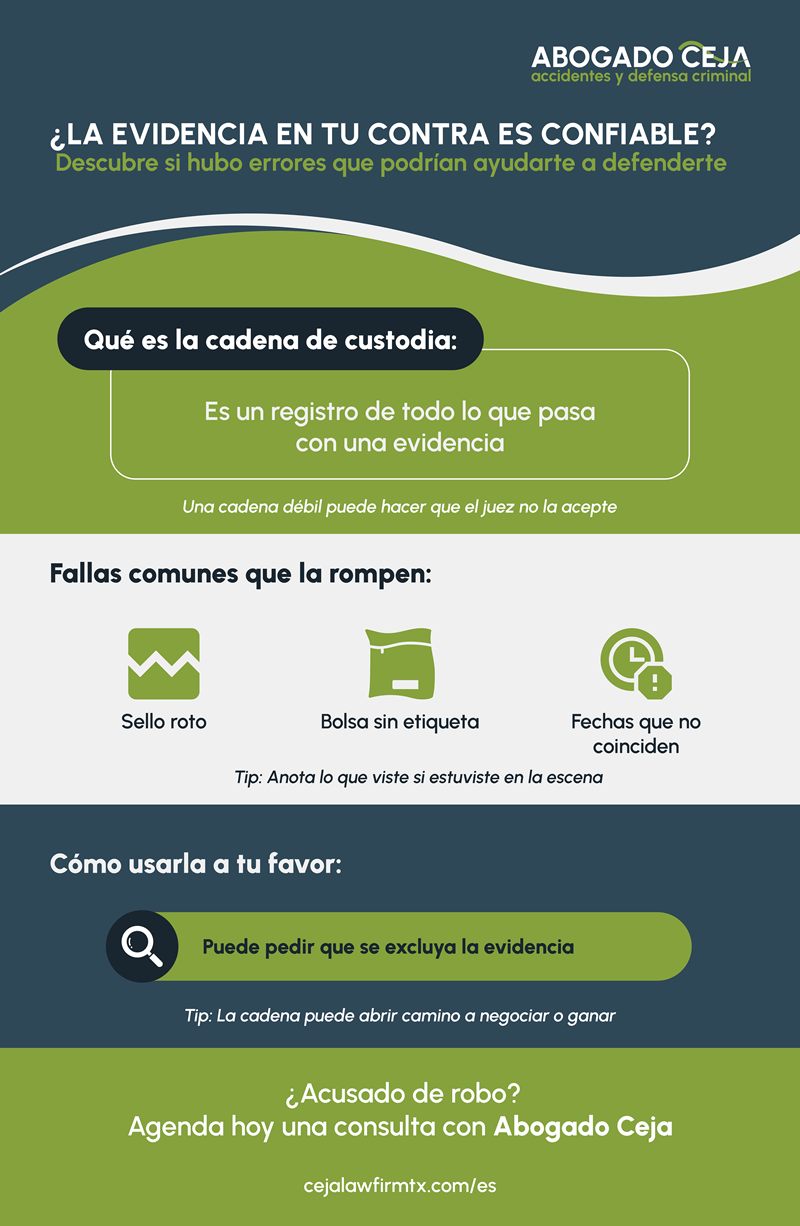 ABOGADO CEJA
accidentes y defensa criminal

¿LA EVIDENCIA EN TU CONTRA ES CONFIABLE?
Descubre si hubo errores que podrían ayudarte a defenderte

Qué es la cadena de custodia:

Es un registro de todo lo que pasa con una evidencia

Una cadena débil puede hacer que el juez no la acepte

Fallas comunes que la rompen:

Sello roto

Bolsa sin etiqueta

Fechas que no coinciden

Tip: Anota lo que viste si estuviste en la escena

Cómo usarla a tu favor:

Puede pedir que se excluya la evidencia

Tip: La cadena puede abrir camino a negociar o ganar

¿Acusado de robo?
Agenda hoy una consulta con Abogado Ceja

cejalawfirmtx.com/es